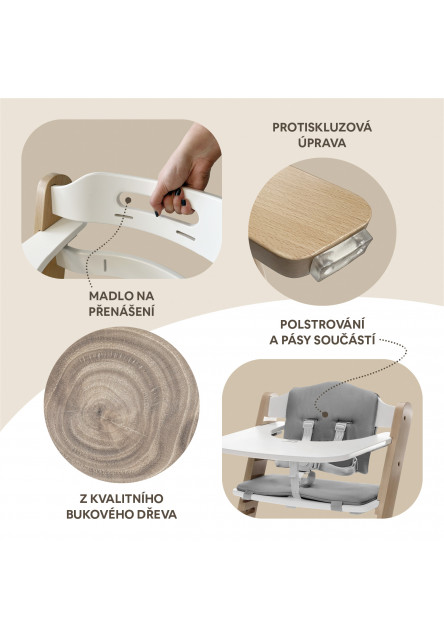 PROTISKLUZOVÁ ÚPRAVA

MADLO NA PŘENÁŠENÍ

POLSTROVÁNÍ A PÁSY SOUČÁSTÍ

Z KVALITNÍHO BUKOVÉHO DŘEVA