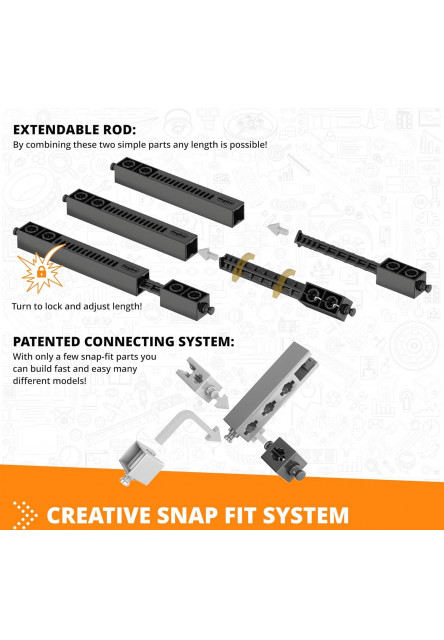 EXTENDABLE ROD:
By combining these two simple parts any length is possible!

Turn to lock and adjust length!

PATENTED CONNECTING SYSTEM:
With only a few snap-fit parts you can build fast and easy many different models!

CREATIVE SNAP FIT SYSTEM