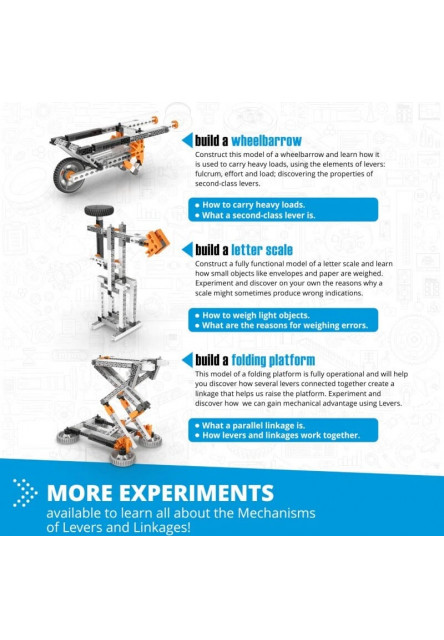 build a wheelbarrow

Construct this model of a wheelbarrow and learn how it is used to carry heavy loads, using the elements of levers: fulcrum, effort and load; discovering the properties of second-class levers.

• How to carry heavy loads.
• What a second-class lever is.

build a letter scale

Construct a fully functional model of a letter scale and learn how small objects like envelopes and paper are weighed. Experiment and discover on your own the reasons why a scale might sometimes produce wrong indications.

• How to weigh light objects.
• What are the reasons for weighing errors.

build a folding platform

This model of a folding platform is fully operational and will help you discover how several levers connected together create a linkage that helps us raise the platform. Experiment and discover how we can gain mechanical advantage using Levers.

• What a parallel linkage is.
• How levers and linkages work together.

MORE EXPERIMENTS
available to learn all about the Mechanisms of Levers and Linkages!