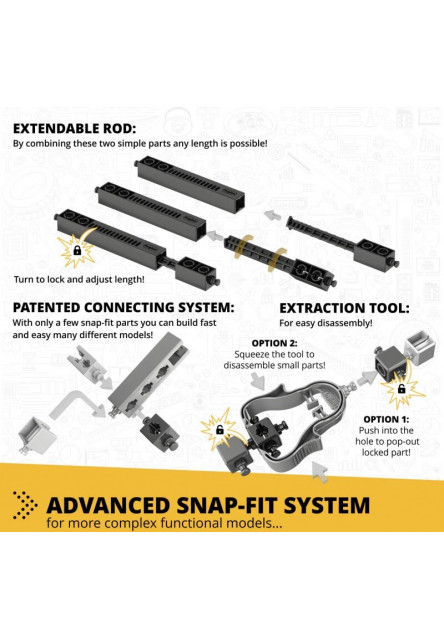 EXTENDABLE ROD:
By combining these two simple parts any length is possible!

Turn to lock and adjust length!

PATENTED CONNECTING SYSTEM:
With only a few snap-fit parts you can build fast and easy many different models!

EXTRACTION TOOL:
For easy disassembly!

OPTION 2:
Squeeze the tool to disassemble small parts!

OPTION 1:
Push into the hole to pop-out locked part!

ADVANCED SNAP-FIT SYSTEM
for more complex functional models...