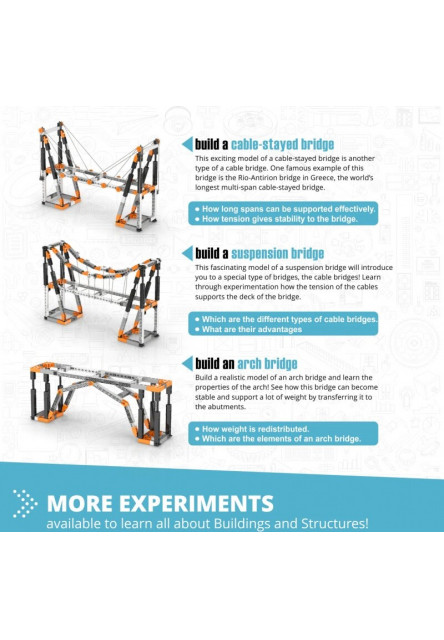 build a cable-stayed bridge
This exciting model of a cable-stayed bridge is another type of a cable bridge. One famous example of this bridge is the Rio-Antirion bridge in Greece, the world's longest multi-span cable-stayed bridge.

• How long spans can be supported effectively.
• How tension gives stability to the bridge.

build a suspension bridge
This fascinating model of a suspension bridge will introduce you to a special type of bridges, the cable bridges! Learn through experimentation how the tension of the cables supports the deck of the bridge.

• Which are the different types of cable bridges.
• What are their advantages

build an arch bridge
Build a realistic model of an arch bridge and learn the properties of the arch! See how this bridge can become stable and support a lot of weight by transferring it to the abutments.

• How weight is redistributed.
• Which are the elements of an arch bridge.

MORE EXPERIMENTS
available to learn all about Buildings and Structures!