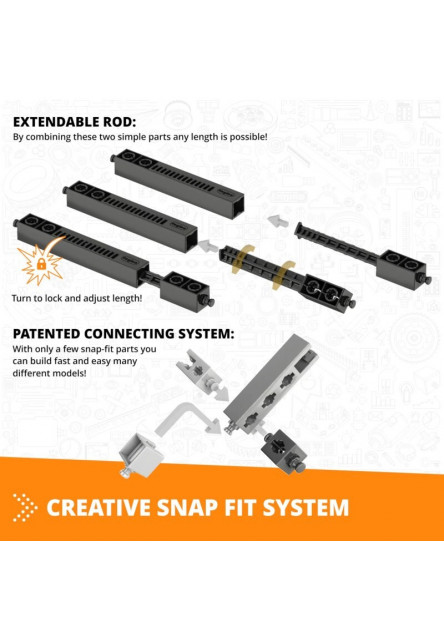 EXTENDABLE ROD:
By combining these two simple parts any length is possible!

Turn to lock and adjust length!

PATENTED CONNECTING SYSTEM:
With only a few snap-fit parts you can build fast and easy many different models!

CREATIVE SNAP FIT SYSTEM