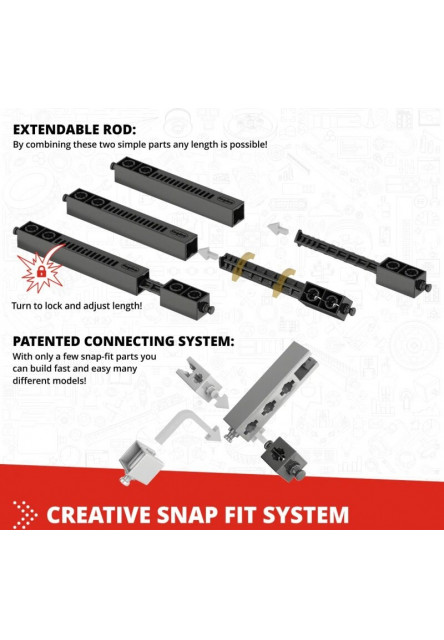 EXTENDABLE ROD:
By combining these two simple parts any length is possible!

Turn to lock and adjust length!

PATENTED CONNECTING SYSTEM:
With only a few snap-fit parts you can build fast and easy many different models!

CREATIVE SNAP FIT SYSTEM