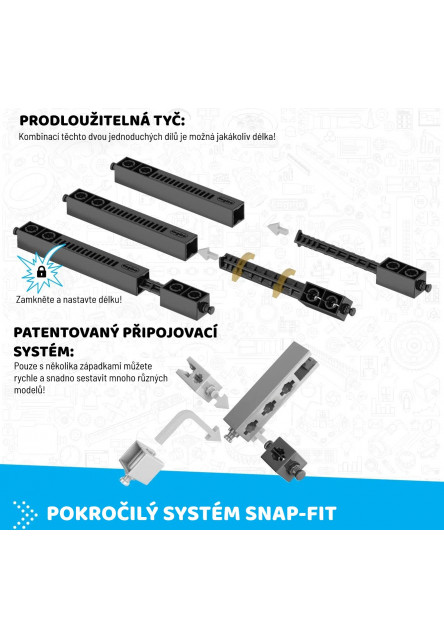 PRODLOUŽITELNÁ TYČ:

Kombinací těchto dvou jednoduchých dílů je možná jakákoliv délka!

Zamkněte a nastavte délku!

PATENTOVANÝ PŘIPOJOVACÍ SYSTÉM:

Pouze s několika západkami můžete rychle a snadno sestavit mnoho různých modelů!

POKROČILÝ SYSTÉM SNAP-FIT