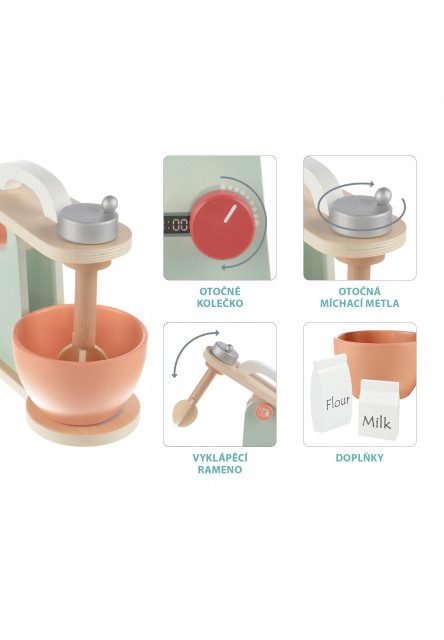 :00

OTOČNÉ KOLEČKO

OTOČNÁ MÍCHACÍ METLA

VYKLÁPĚCÍ RAMENO

Flour

Milk

DOPLŇKY