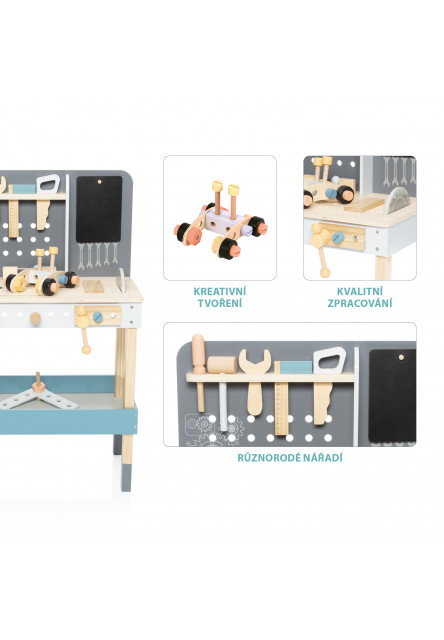 KREATIVNÍ TVOŘENÍ

KVALITNÍ ZPRACOVÁNÍ

RŮZNORODÉ NÁŘADÍ