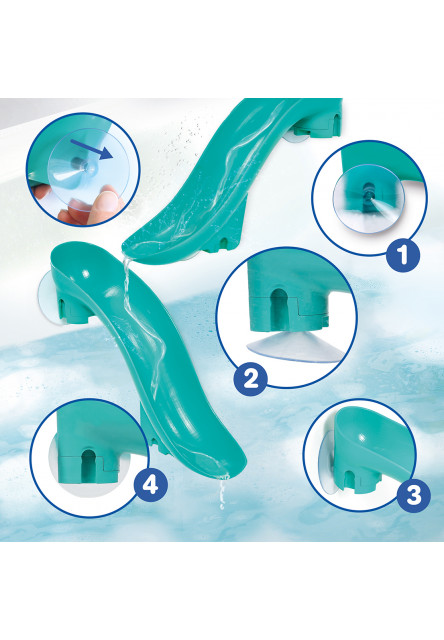 1

2

4

3