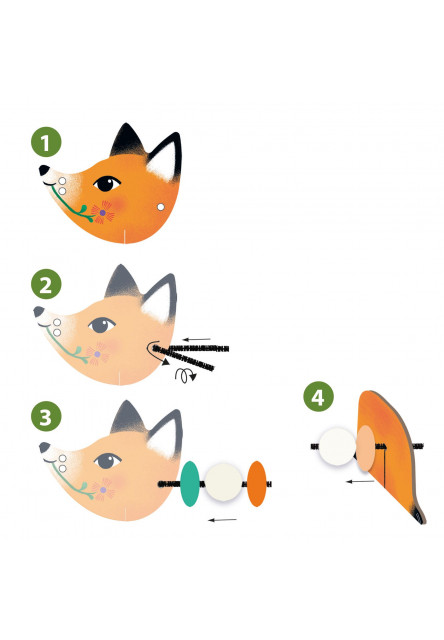 1

2

3

4