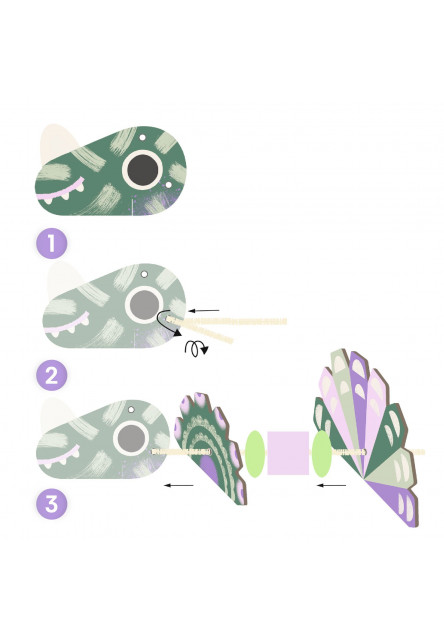 1

2

3