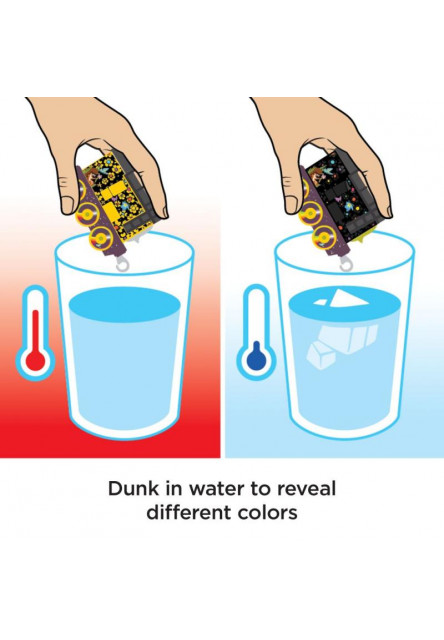 Dunk in water to reveal different colors