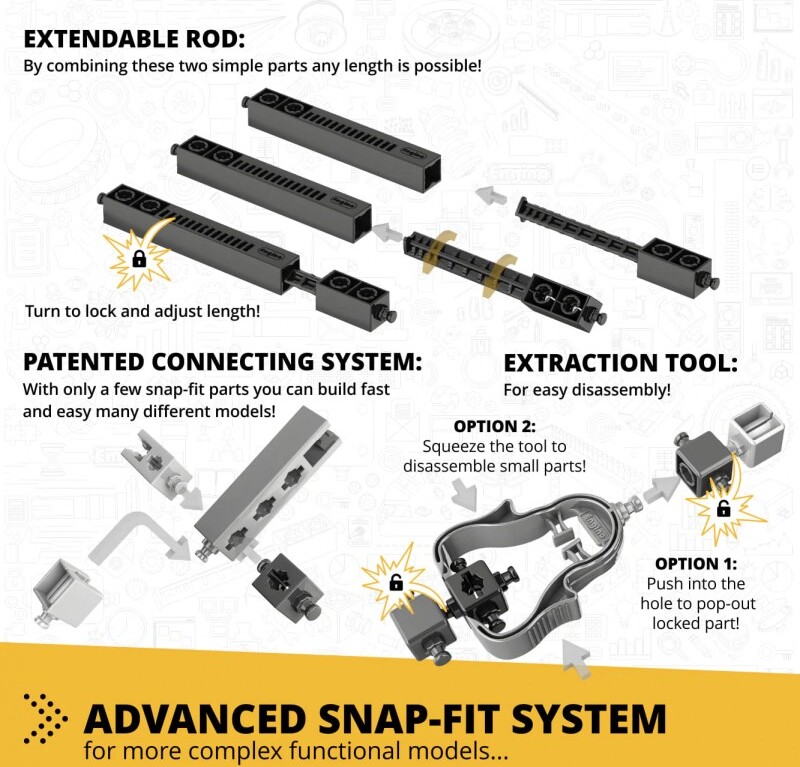 EXTENDABLE ROD:
By combining these two simple parts any length is possible!

Turn to lock and adjust length!

PATENTED CONNECTING SYSTEM:
With only a few snap-fit parts you can build fast and easy many different models!

EXTRACTION TOOL:
For easy disassembly!

OPTION 2:
Squeeze the tool to disassemble small parts!

OPTION 1:
Push into the hole to pop-out locked part!

ADVANCED SNAP-FIT SYSTEM
for more complex functional models...