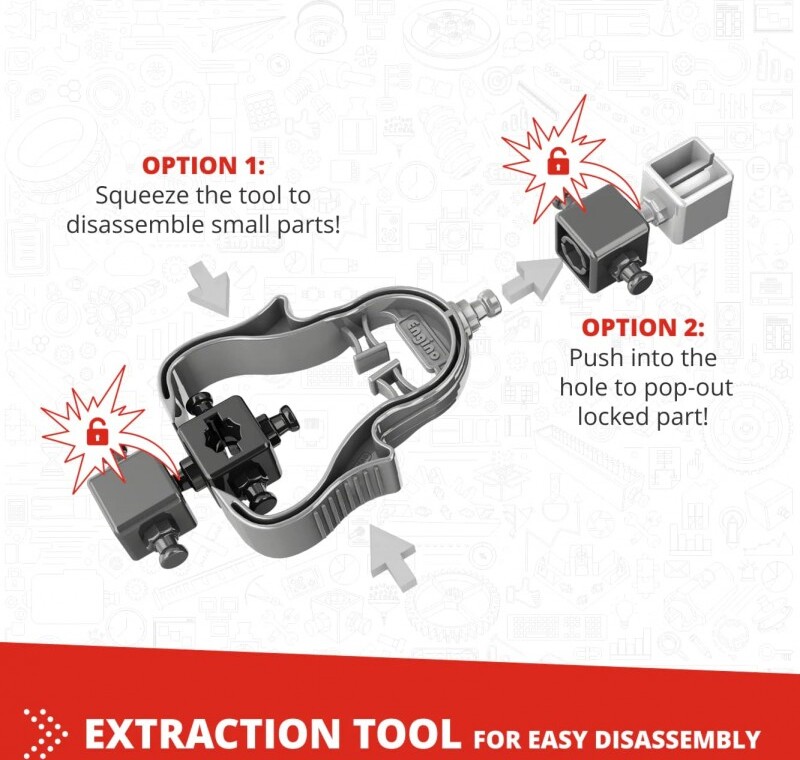 OPTION 1:
Squeeze the tool to disassemble small parts!

engino

OPTION 2:
Push into the hole to pop-out locked part!

EXTRACTION TOOL FOR EASY DISASSEMBLY