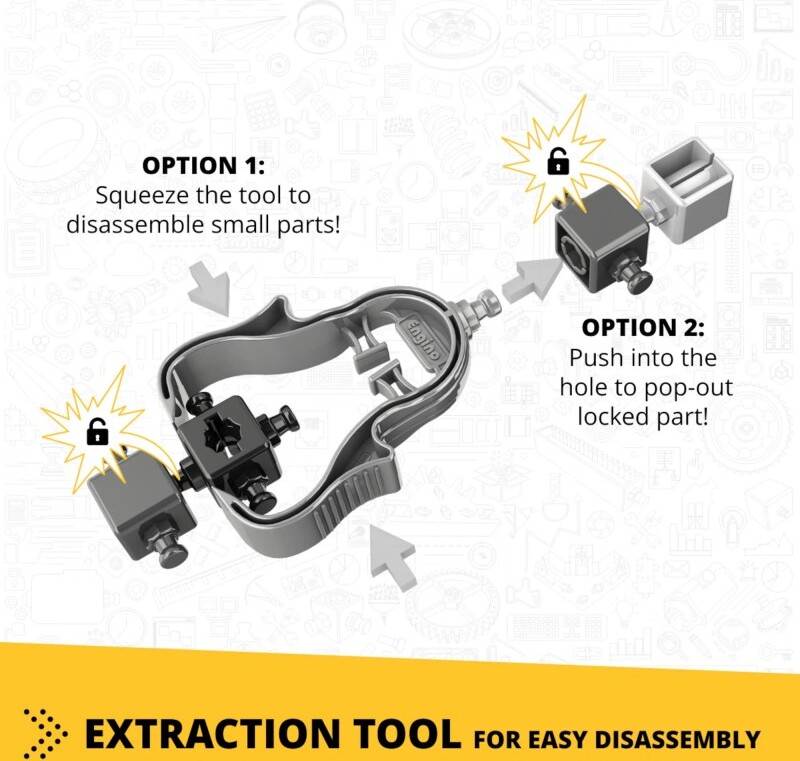 OPTION 1:
Squeeze the tool to disassemble small parts!

engino

OPTION 2:
Push into the hole to pop-out locked part!

EXTRACTION TOOL FOR EASY DISASSEMBLY