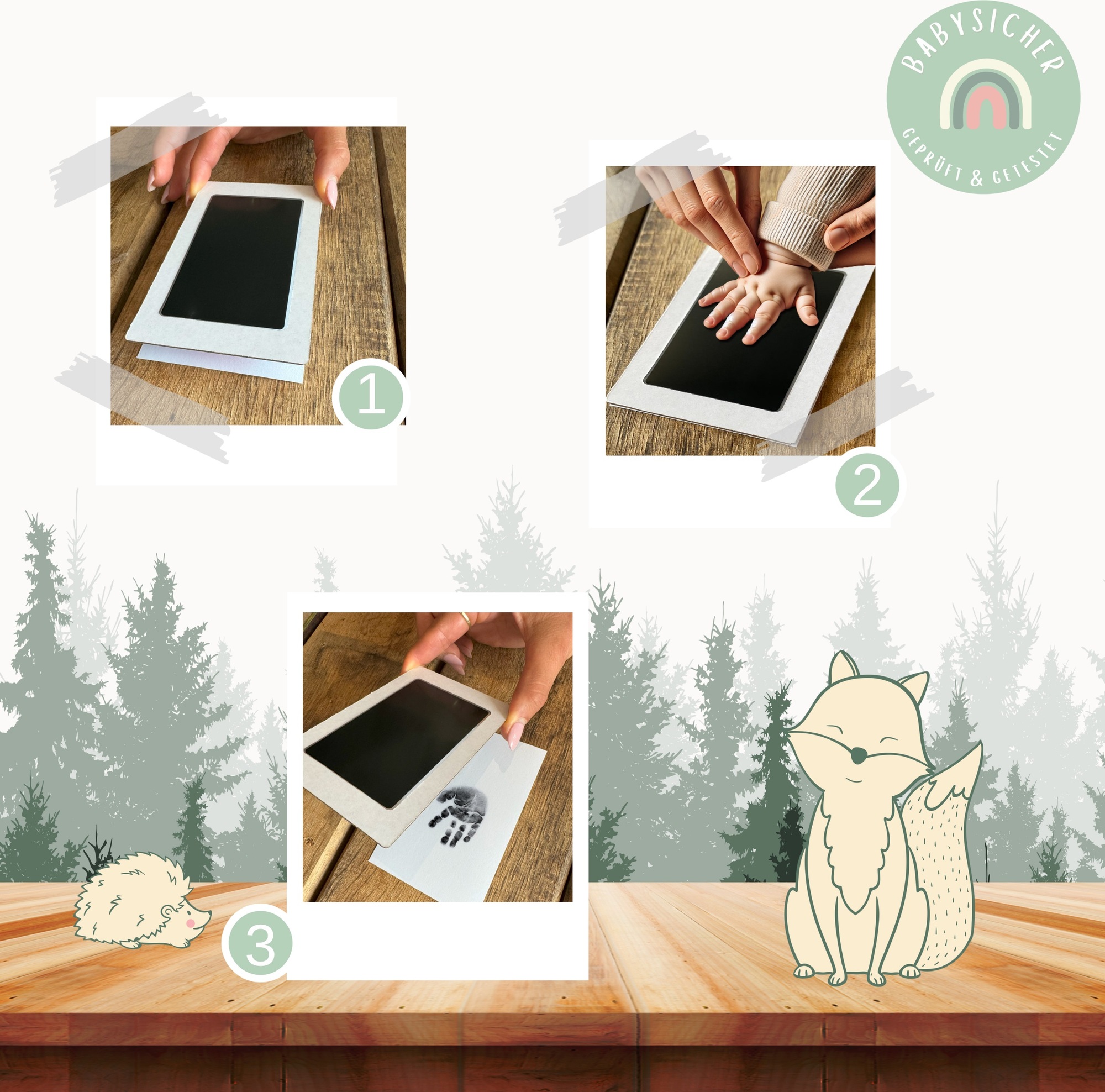 BABYSICHER
GEPRÜFT & GETESTET

1

2

3